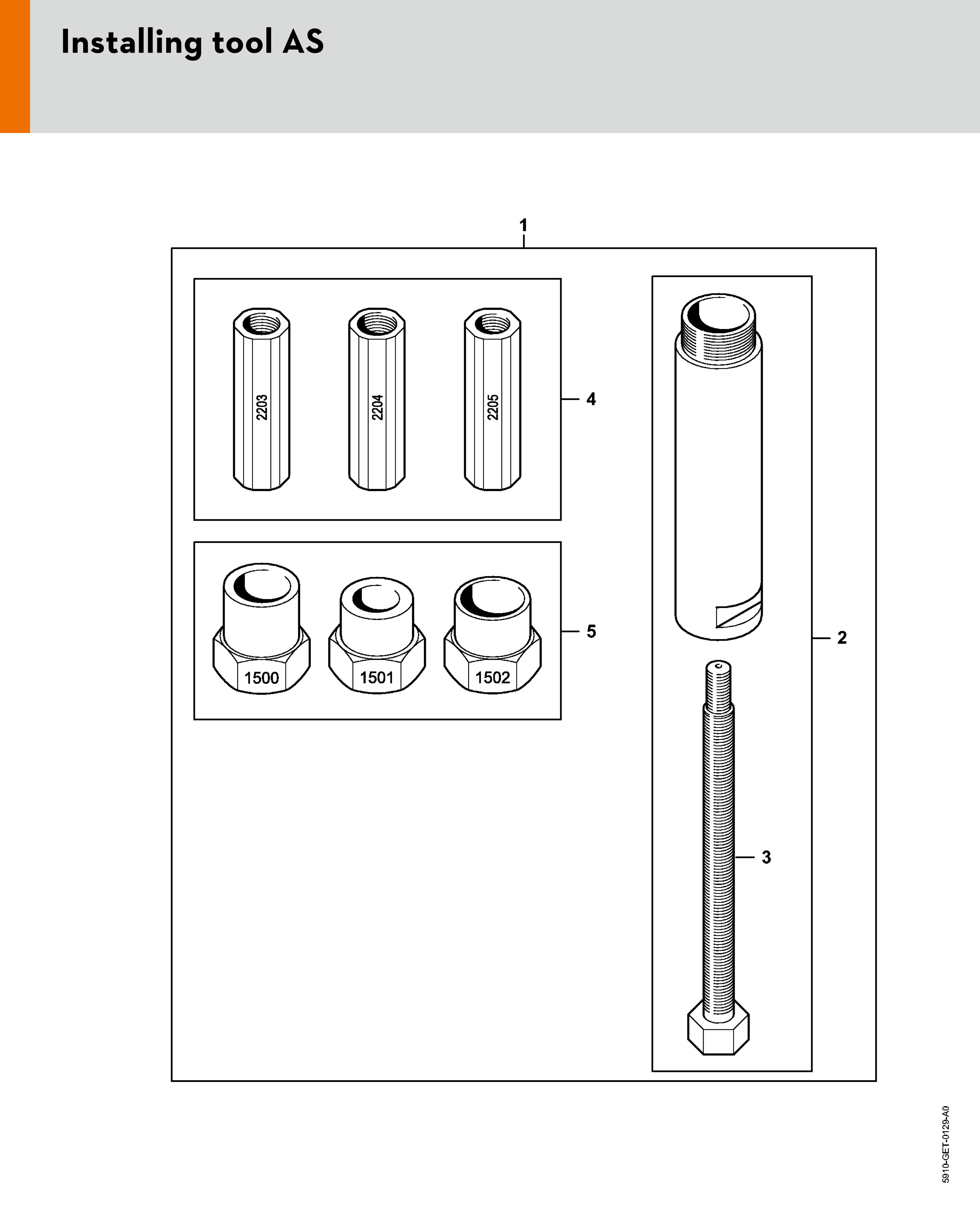 Installing tool AS

1

2203
2204
2205

4

1500
1501
1502

5

2

3

5910-GET-0129-A0